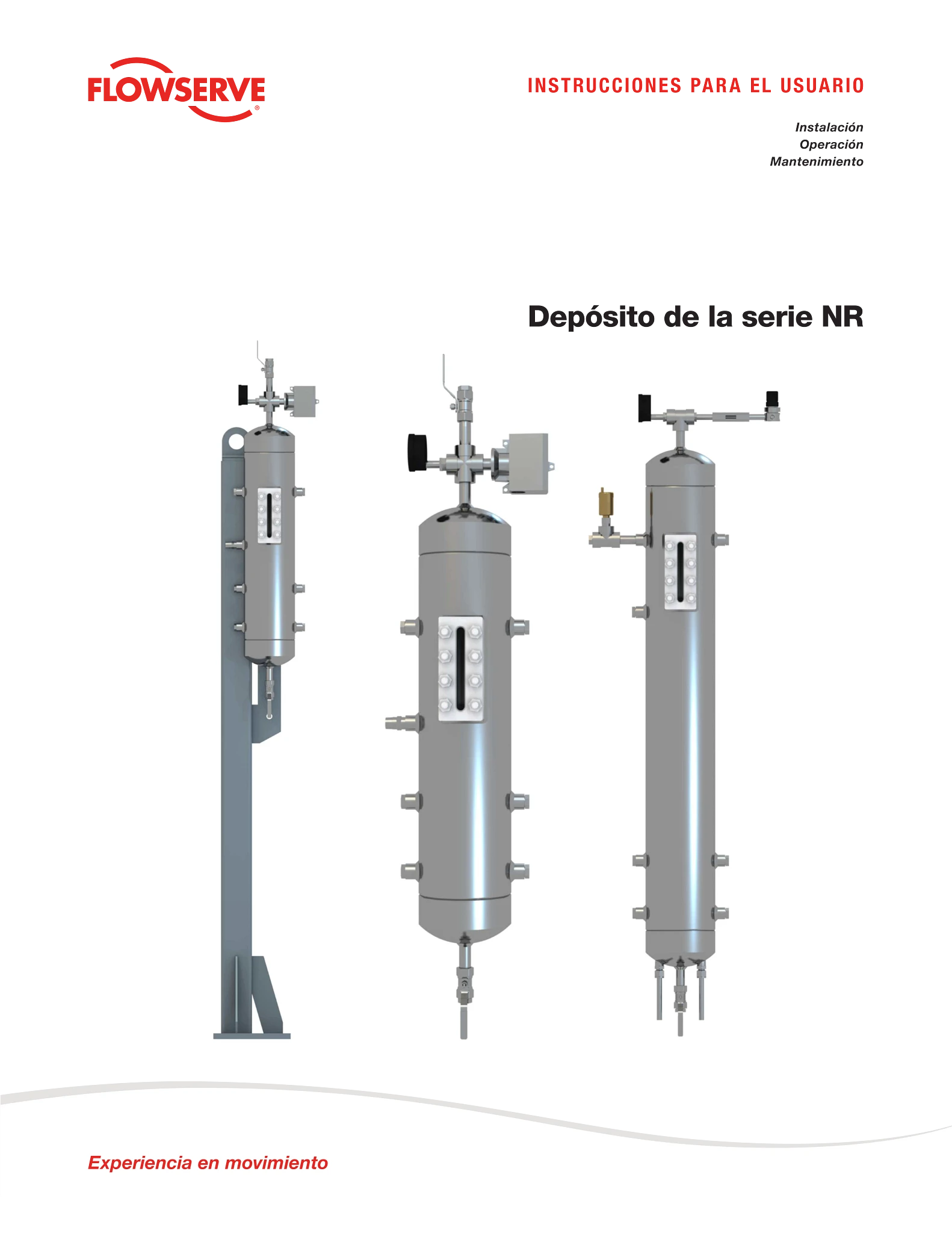 FLOWSERVE®

INSTRUCCIONES PARA EL USUARIO

Instalación
Operación
Mantenimiento

Depósito de la serie NR

Experiencia en movimiento