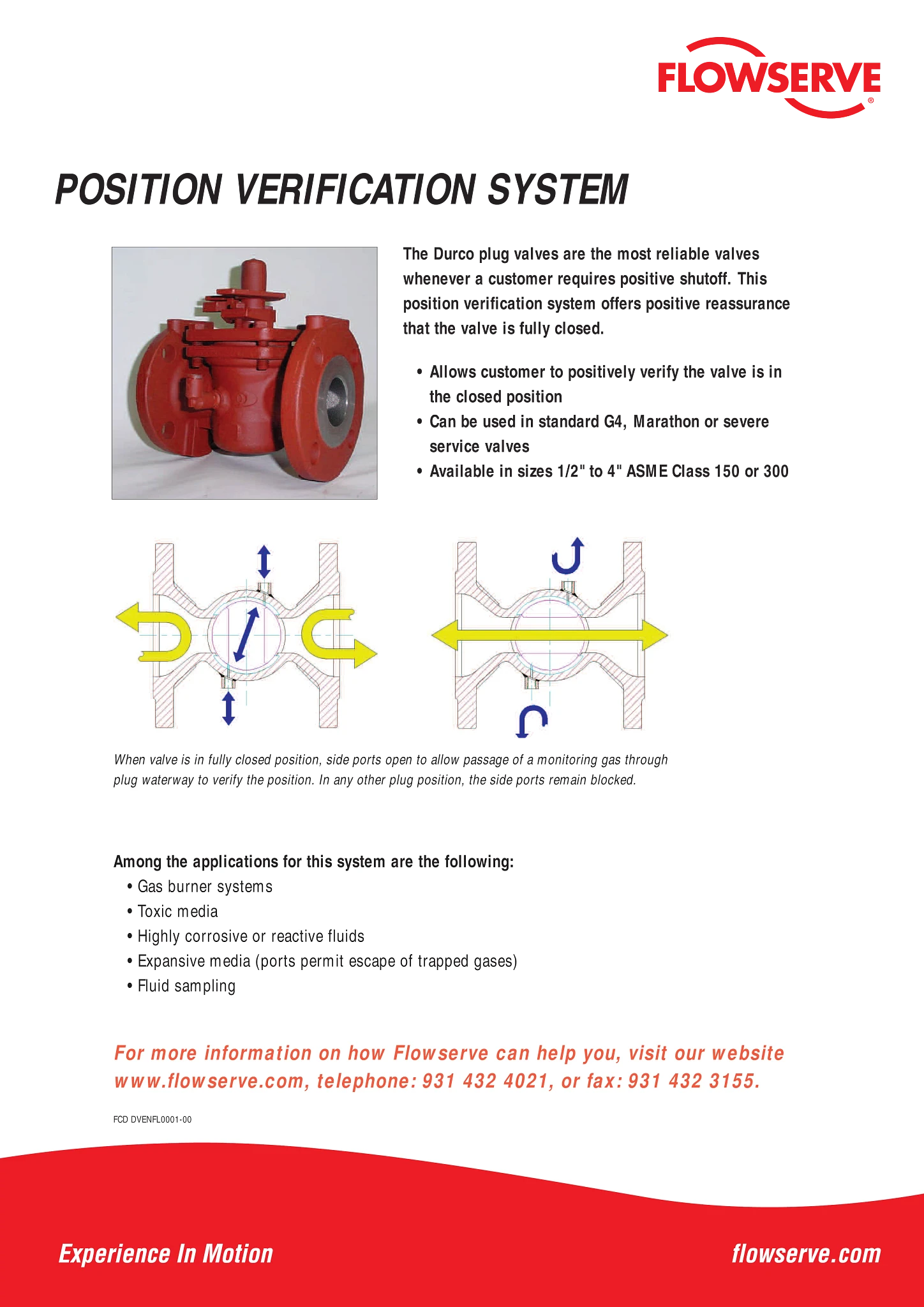 FLOWSERVE®

POSITION VERIFICATION SYSTEM

The Durco plug valves are the most reliable valves whenever a customer requires positive shutoff. This position verification system offers positive reassurance that the valve is fully closed.

• Allows customer to positively verify the valve is in the closed position
• Can be used in standard G4, Marathon or severe service valves
• Available in sizes 1/2" to 4" ASME Class 150 or 300

When valve is in fully closed position, side ports open to allow passage of a monitoring gas through plug waterway to verify the position. In any other plug position, the side ports remain blocked.

Among the applications for this system are the following:
• Gas burner systems
• Toxic media
• Highly corrosive or reactive fluids
• Expansive media (ports permit escape of trapped gases)
• Fluid sampling

For more information on how Flowserve can help you, visit our website www.flowserve.com, telephone: 931 432 4021, or fax: 931 432 3155.

FCD DVENFL0001-00

Experience In Motion

flowserve.com