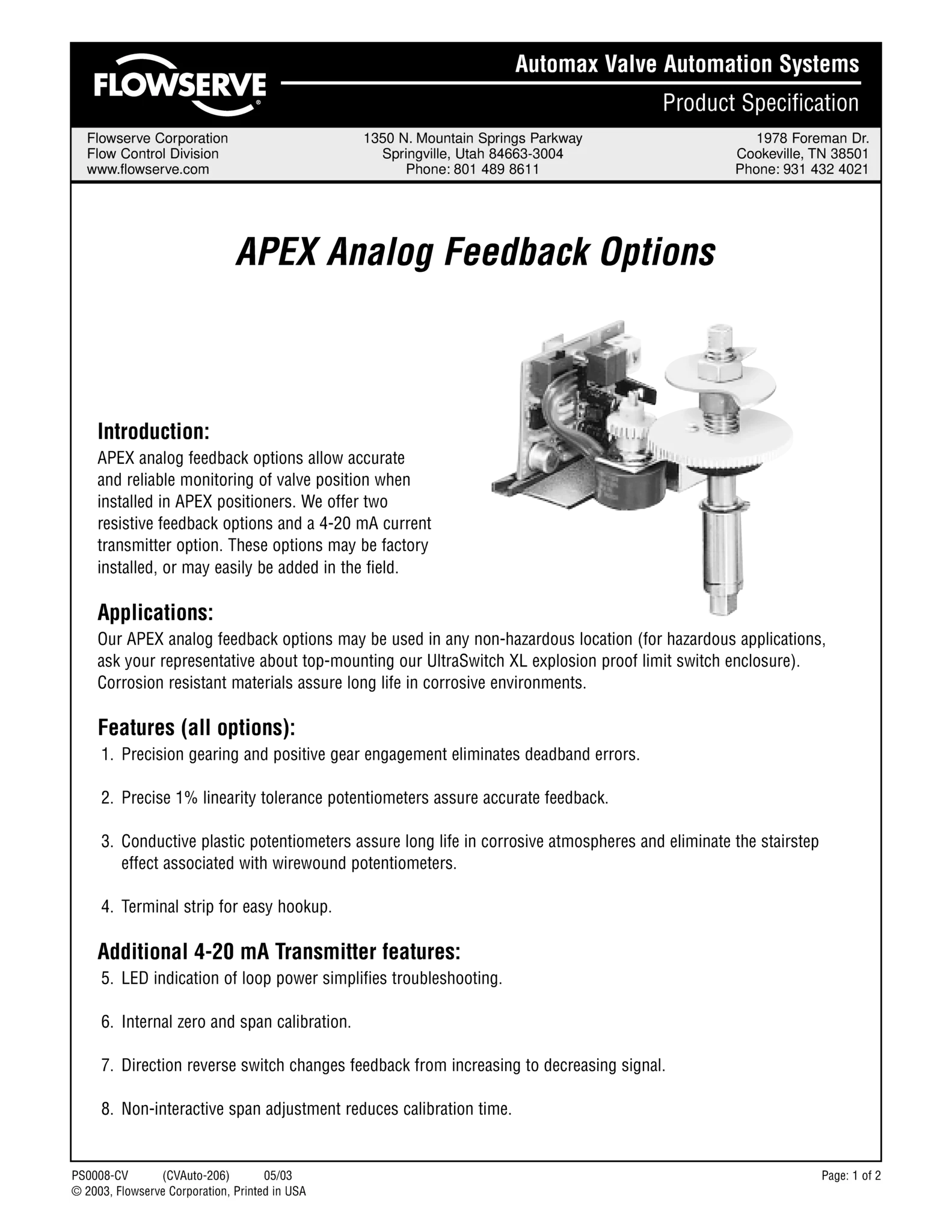 FLOWSERVE®

Automax Valve Automation Systems
Product Specification

Flowserve Corporation
Flow Control Division
www.flowserve.com

1350 N. Mountain Springs Parkway
Springville, Utah 84663-3004
Phone: 801 489 8611

1978 Foreman Dr.
Cookeville, TN 38501
Phone: 931 432 4021

APEX Analog Feedback Options

Introduction:
APEX analog feedback options allow accurate and reliable monitoring of valve position when installed in APEX positioners. We offer two resistive feedback options and a 4-20 mA current transmitter option. These options may be factory installed, or may easily be added in the field.

Applications:
Our APEX analog feedback options may be used in any non-hazardous location (for hazardous applications, ask your representative about top-mounting our UltraSwitch XL explosion proof limit switch enclosure). Corrosion resistant materials assure long life in corrosive environments.

Features (all options):
1. Precision gearing and positive gear engagement eliminates deadband errors.

2. Precise 1% linearity tolerance potentiometers assure accurate feedback.

3. Conductive plastic potentiometers assure long life in corrosive atmospheres and eliminate the stairstep effect associated with wirewound potentiometers.

4. Terminal strip for easy hookup.

Additional 4-20 mA Transmitter features:
5. LED indication of loop power simplifies troubleshooting.

6. Internal zero and span calibration.

7. Direction reverse switch changes feedback from increasing to decreasing signal.

8. Non-interactive span adjustment reduces calibration time.

PS0008-CV (CVAuto-206) 05/03
© 2003, Flowserve Corporation, Printed in USA

Page: 1 of 2